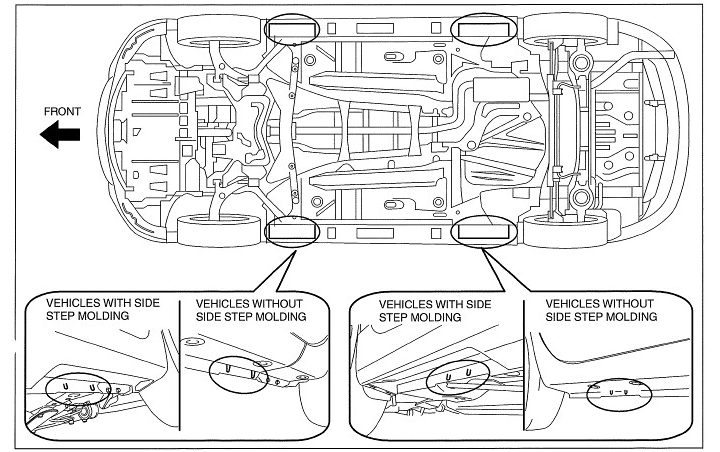 FRONT

VEHICLES WITH SIDE STEP MOLDING

VEHICLES WITHOUT SIDE STEP MOLDING

VEHICLES WITH SIDE STEP MOLDING

VEHICLES WITHOUT SIDE STEP MOLDING