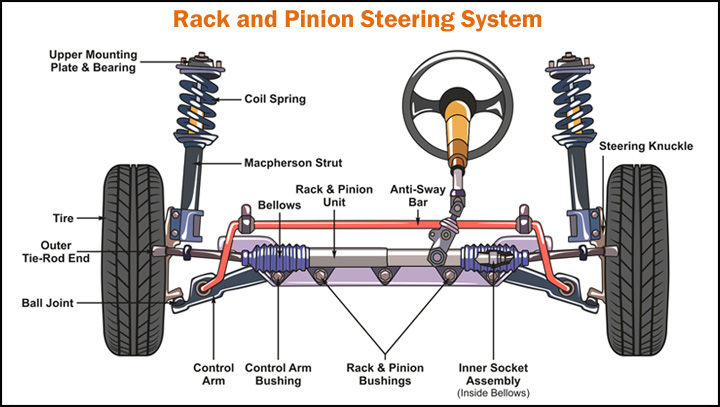 Rack and Pinion Steering System

Upper Mounting Plate & Bearing

Coil Spring

Macpherson Strut

Steering Knuckle

Rack & Pinion Unit

Anti-Sway Bar

Bellows

Tire

Outer Tie-Rod End

Ball Joint

Control Arm

Control Arm Bushing

Rack & Pinion Bushings

Inner Socket Assembly (Inside Bellows)